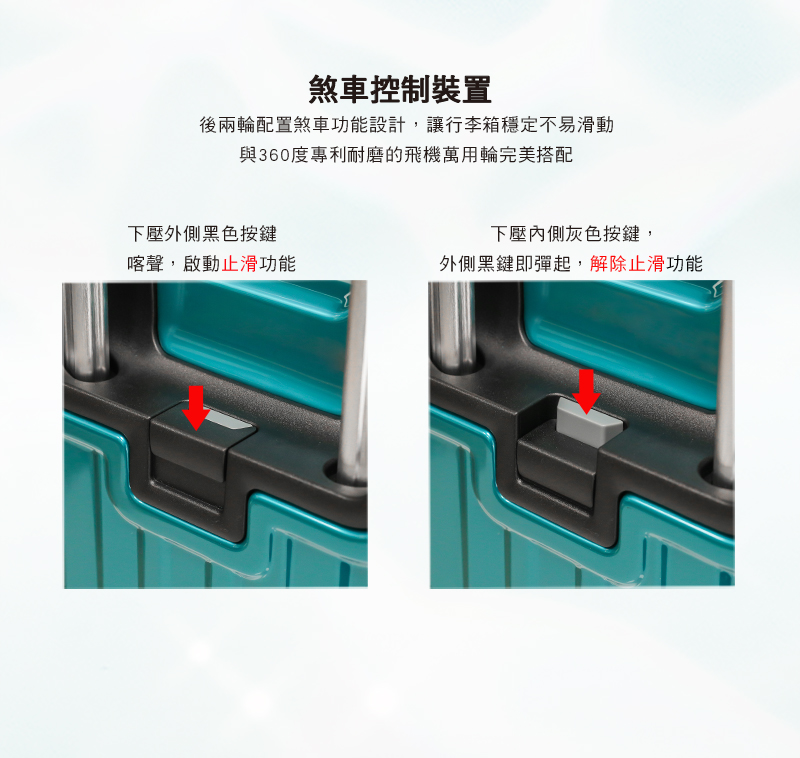 煞車控制裝置

後兩輪配置煞車功能設計，讓行李箱穩定不易滑動
與360度專利耐磨的飛機萬用輪完美搭配

下壓外側黑色按鍵
喀聲，啟動止滑功能

下壓內側灰色按鍵，
外側黑鍵即彈起，解除止滑功能