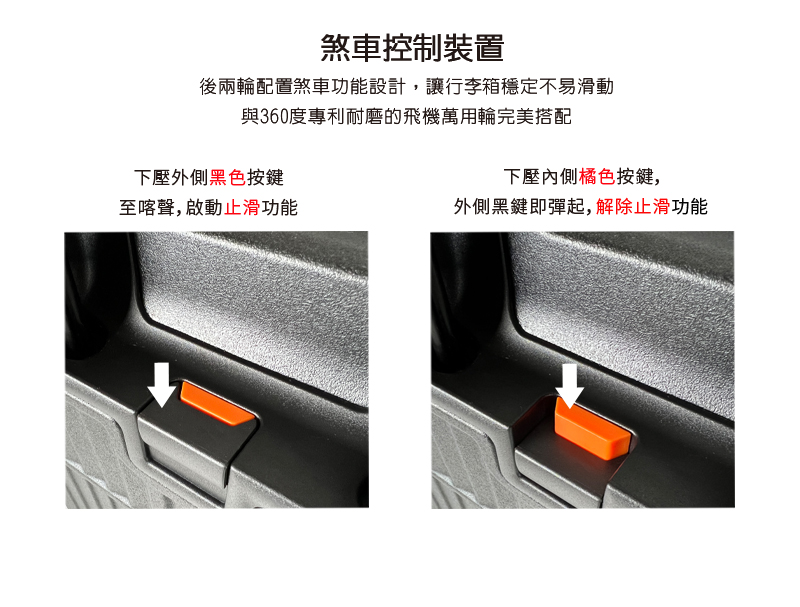 煞車控制裝置

後兩輪配置煞車功能設計，讓行李箱穩定不易滑動
與360度專利耐磨的飛機萬用輪完美搭配

下壓外側黑色按鍵
至喀聲，啟動止滑功能

下壓內側橘色按鍵，
外側黑鍵即彈起，解除止滑功能